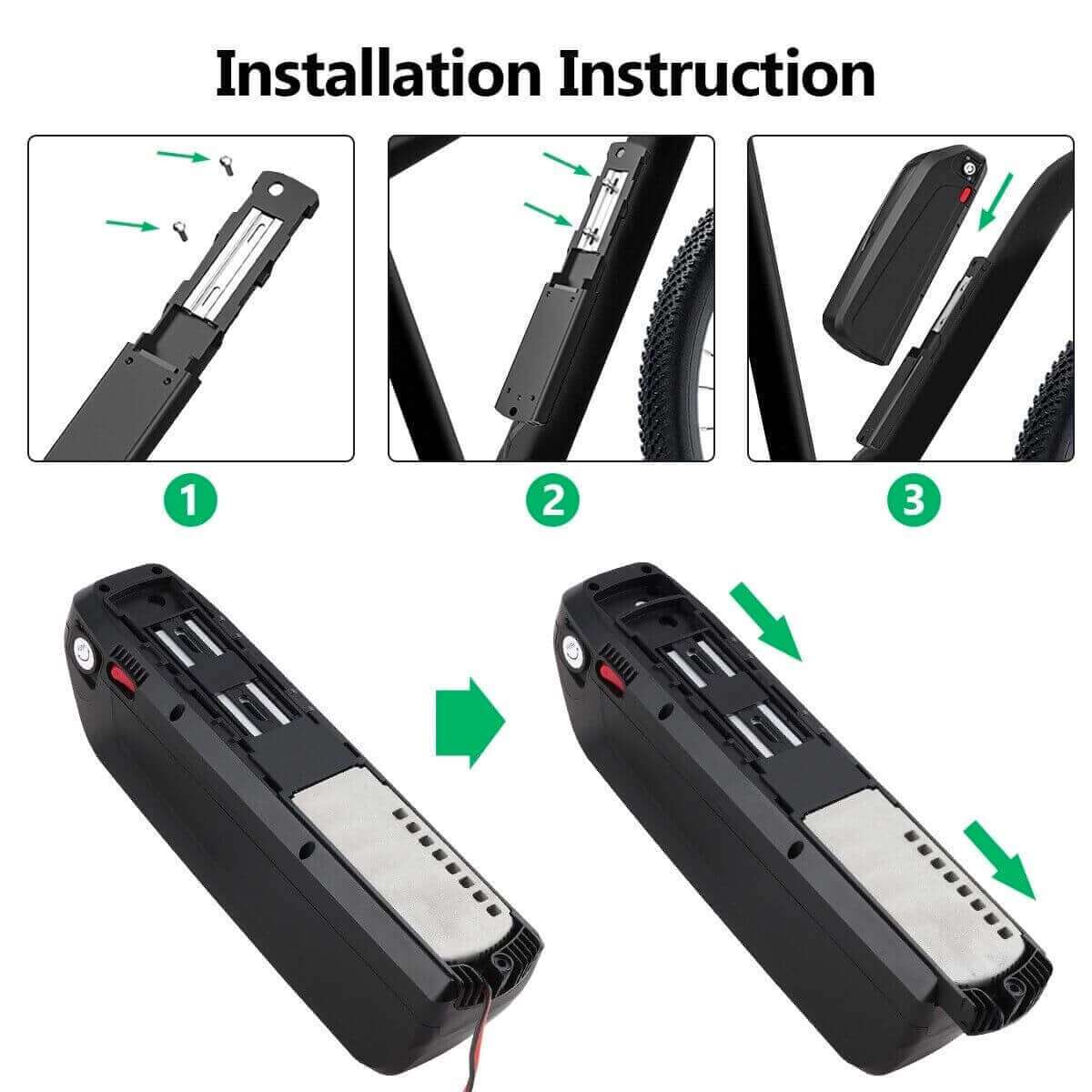 Installation Instruction

1

2

3